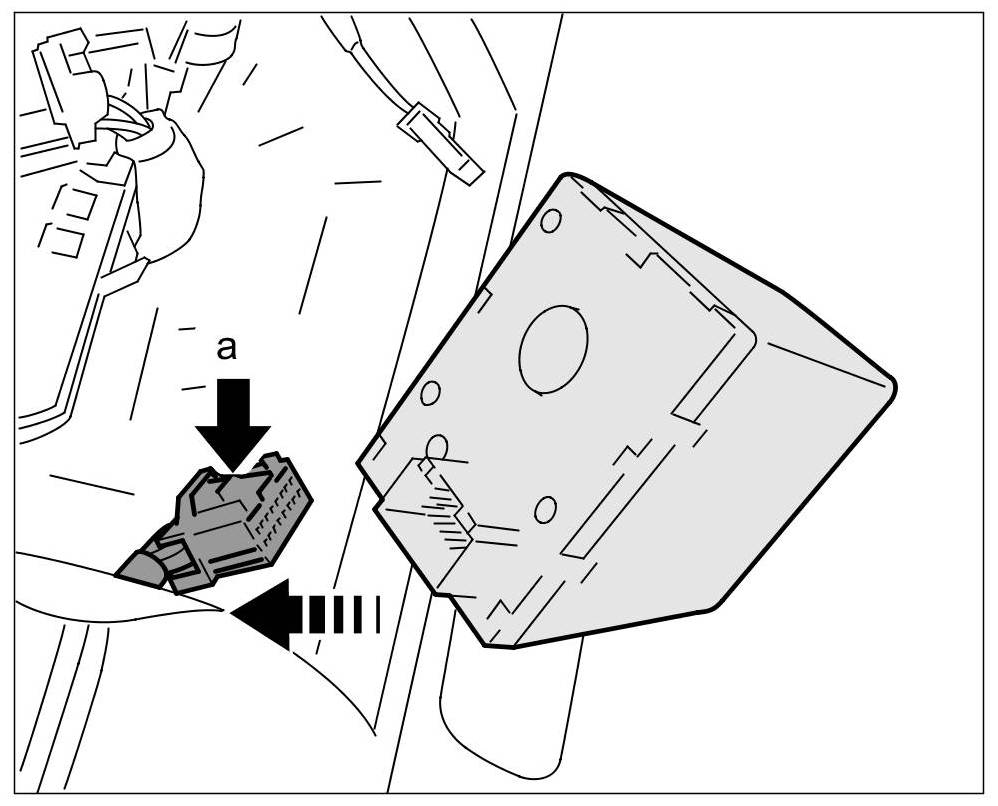 a