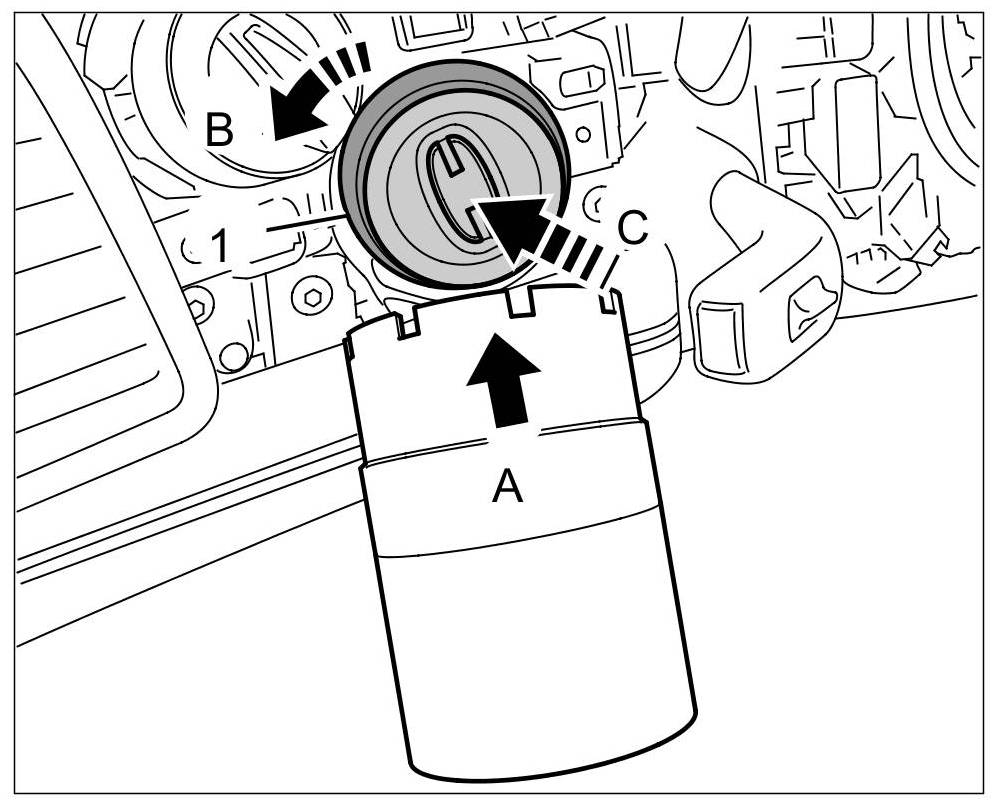 B
1
C
A