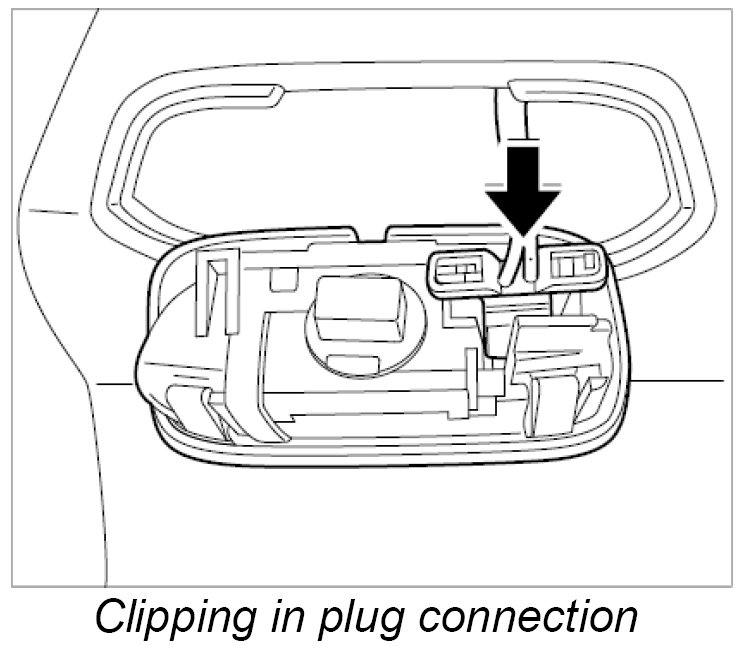 Clipping in plug connection