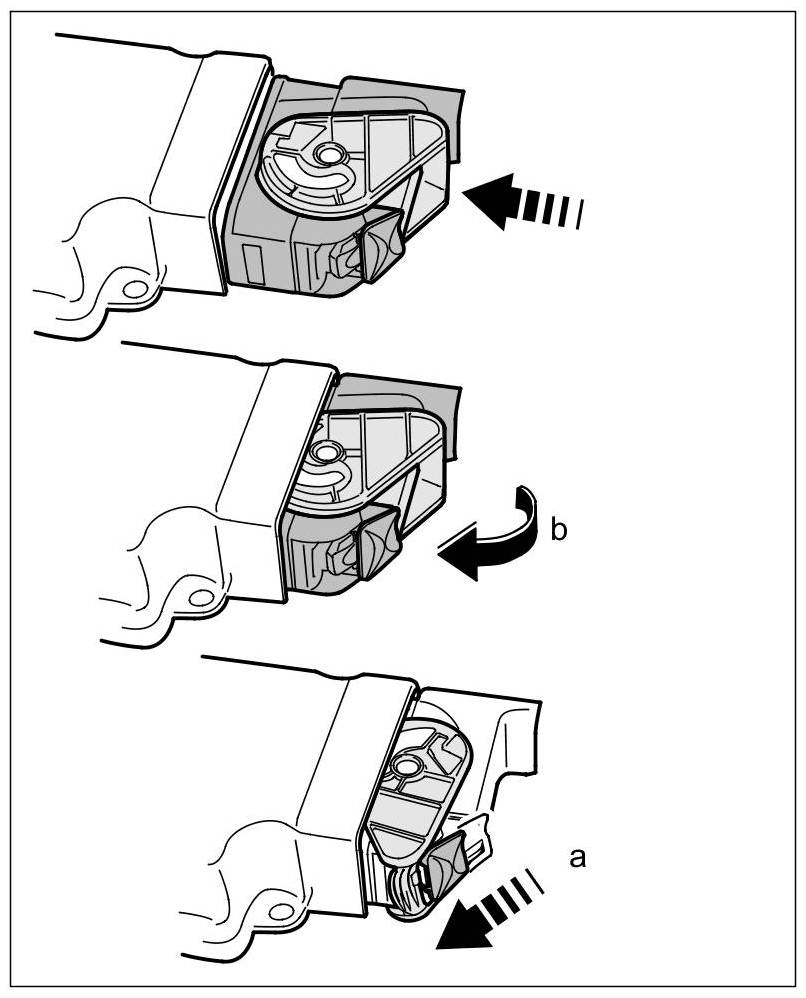 b

a