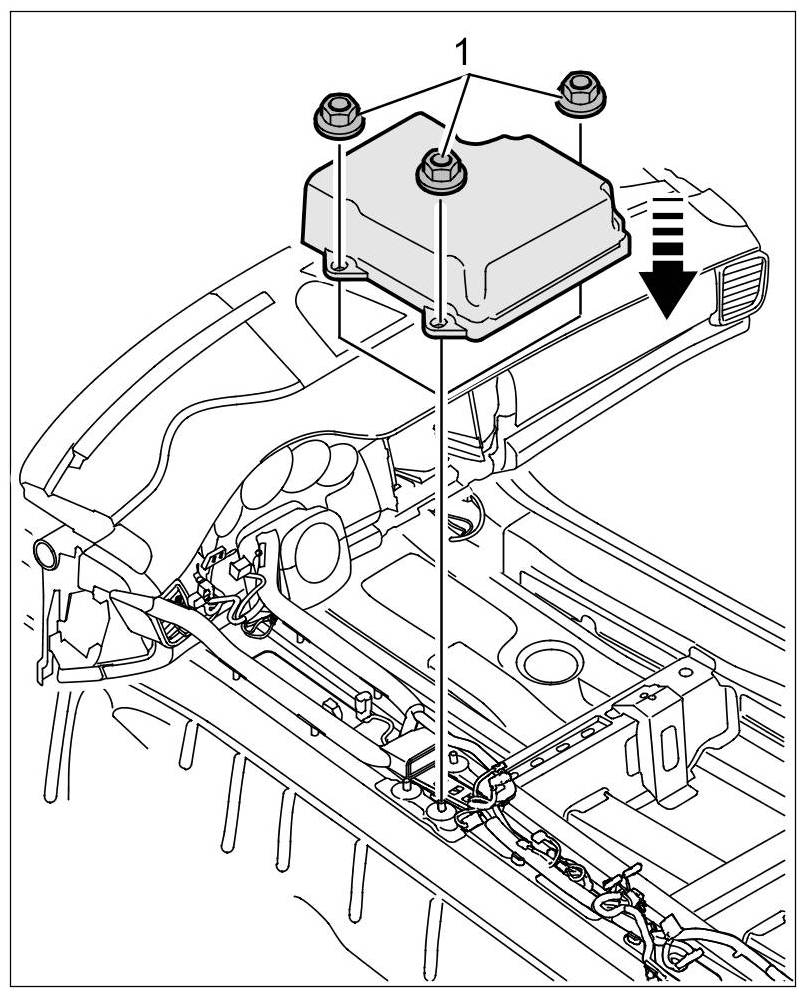 1