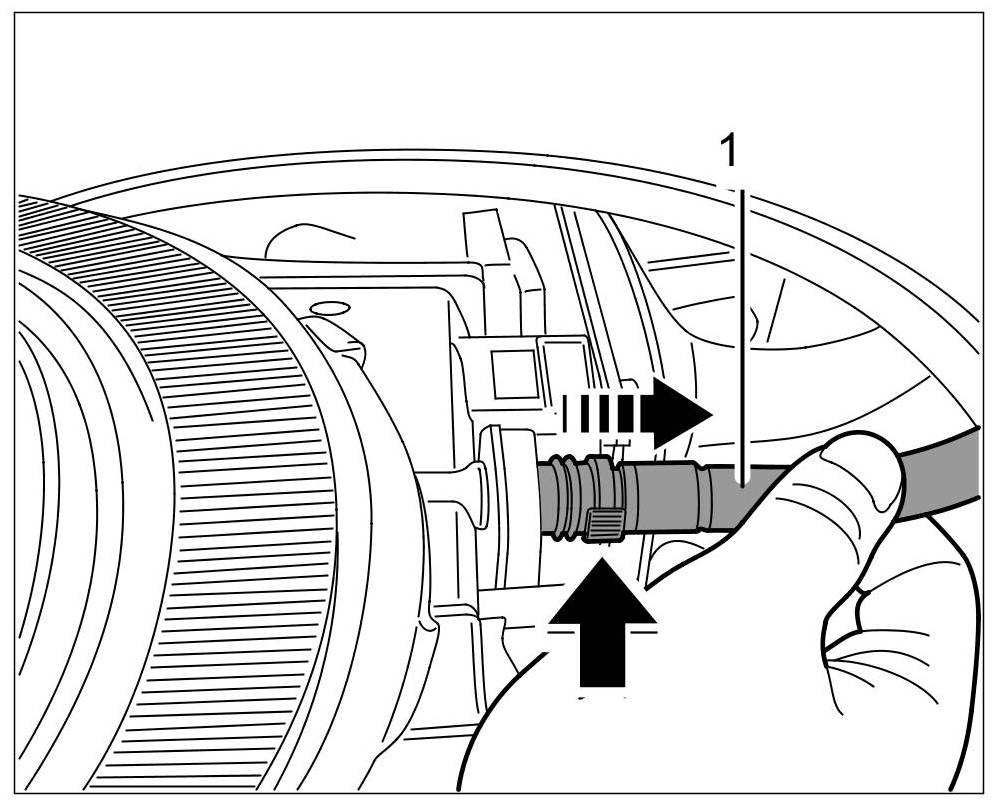 1