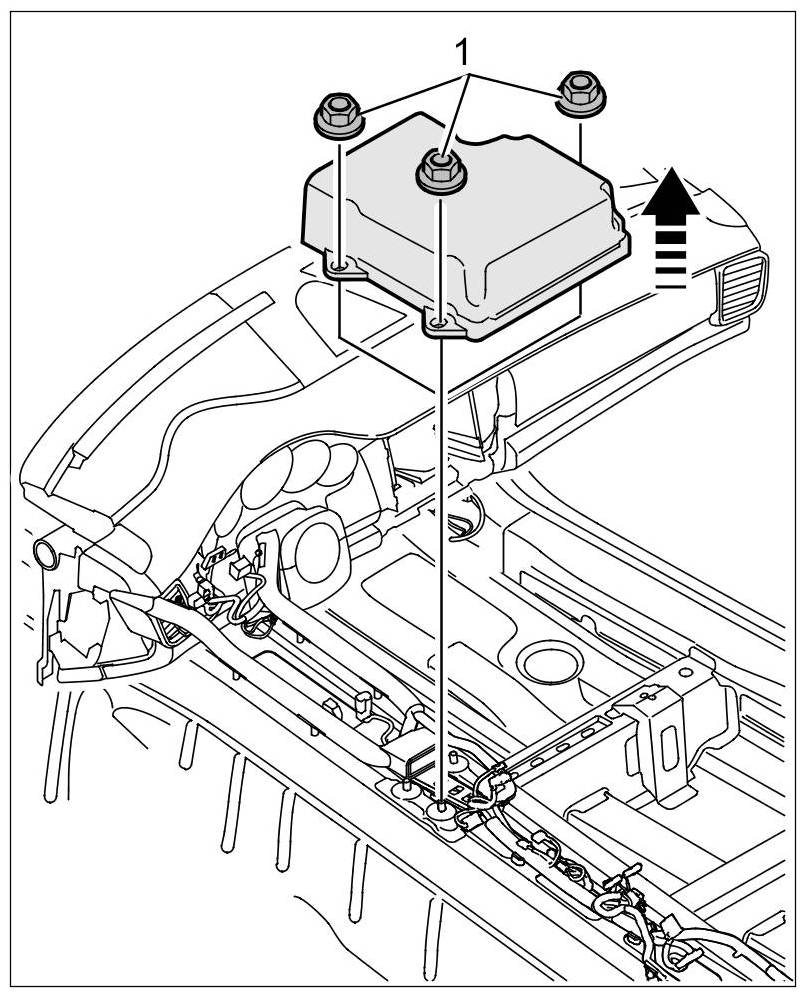 1