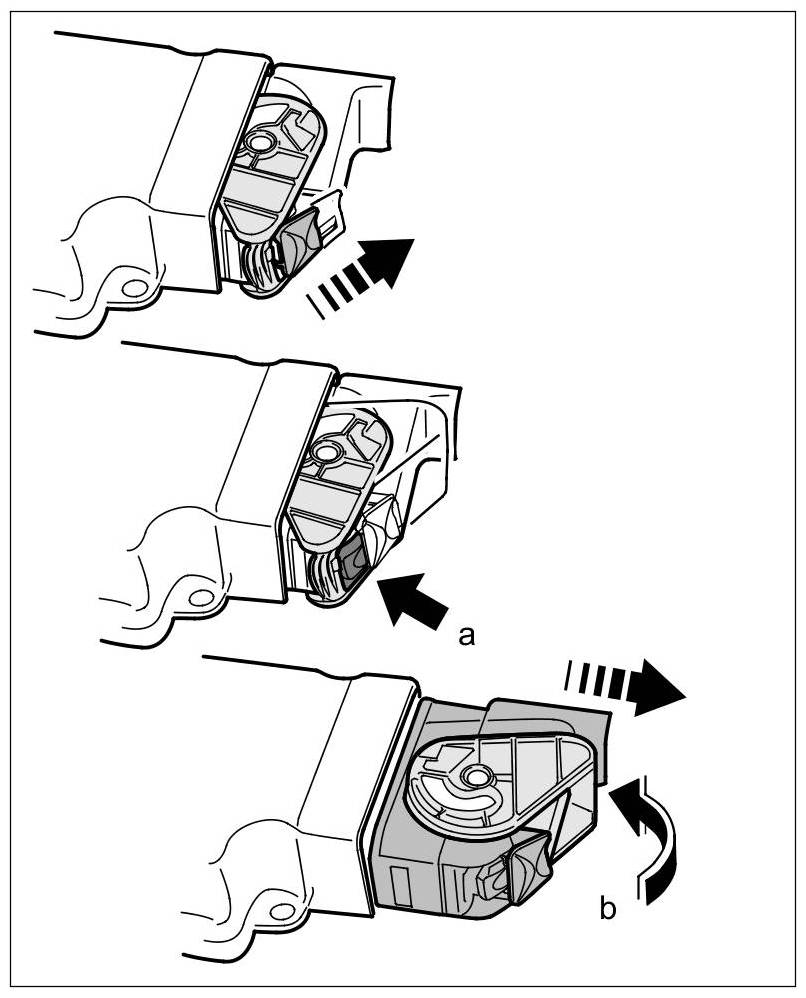 a

b