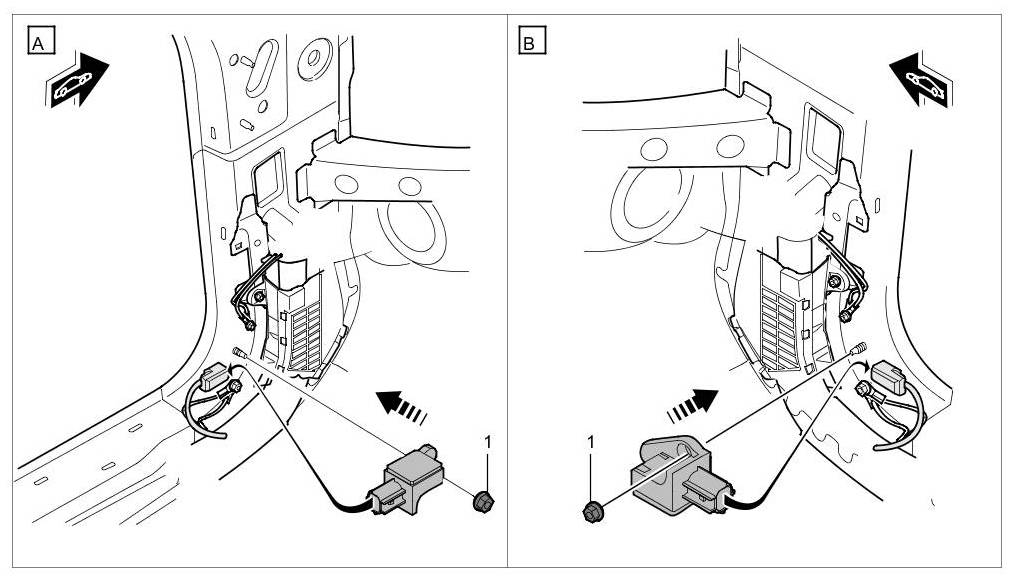 A

1

B

1