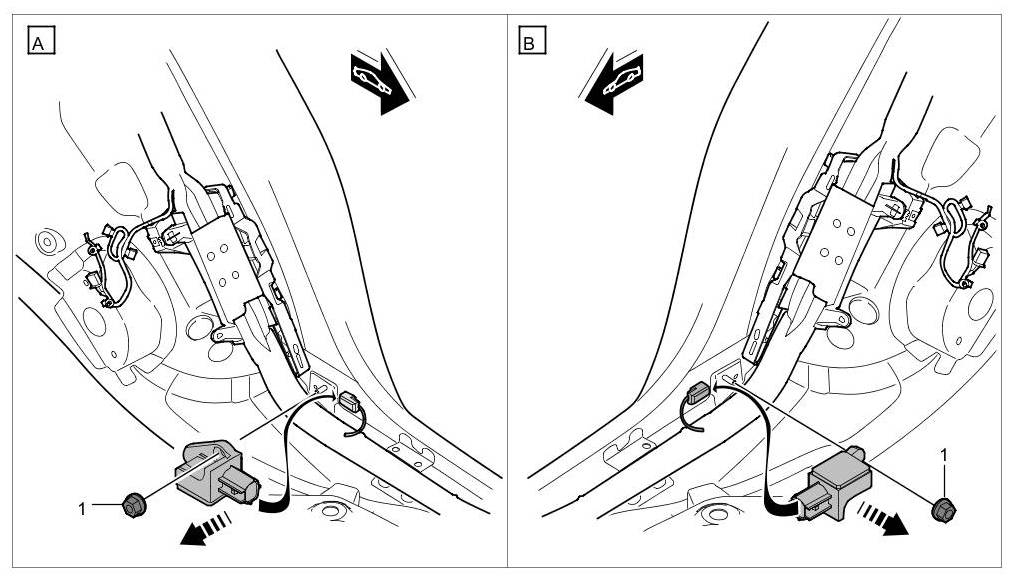 A

1

B

1