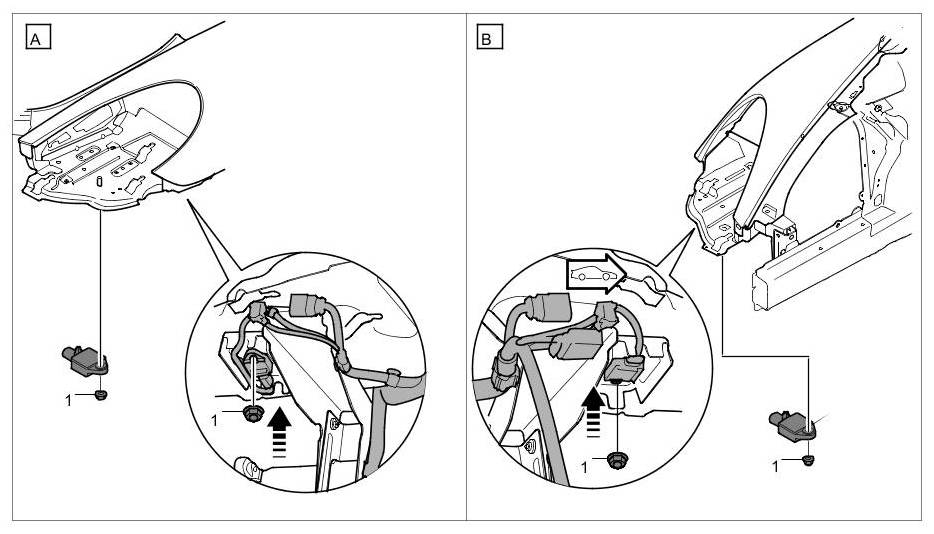 A

1

1

B

1

1