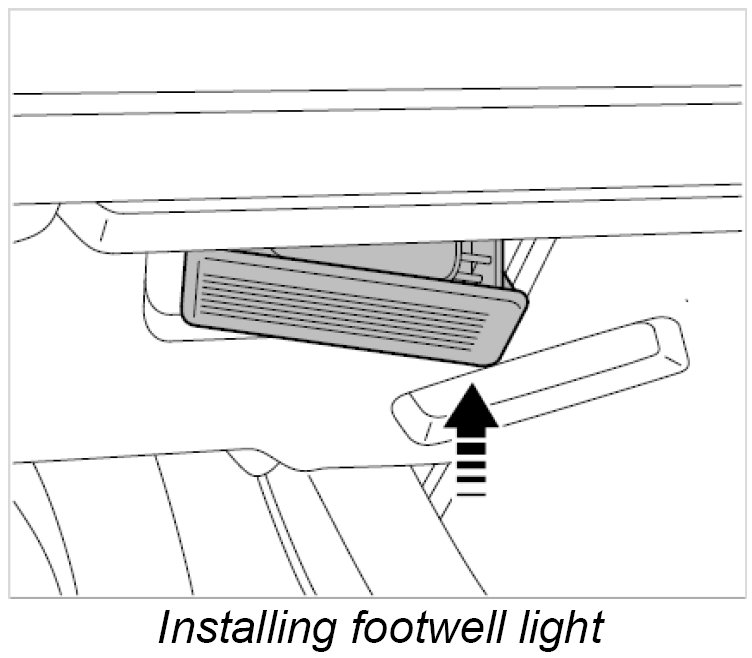 Installing footwell light