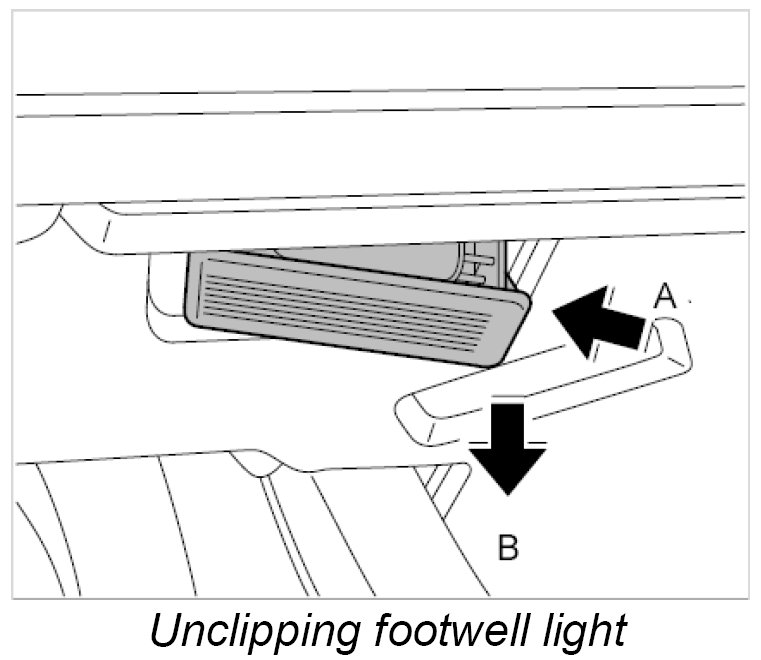 A

B

Unclipping footwell light