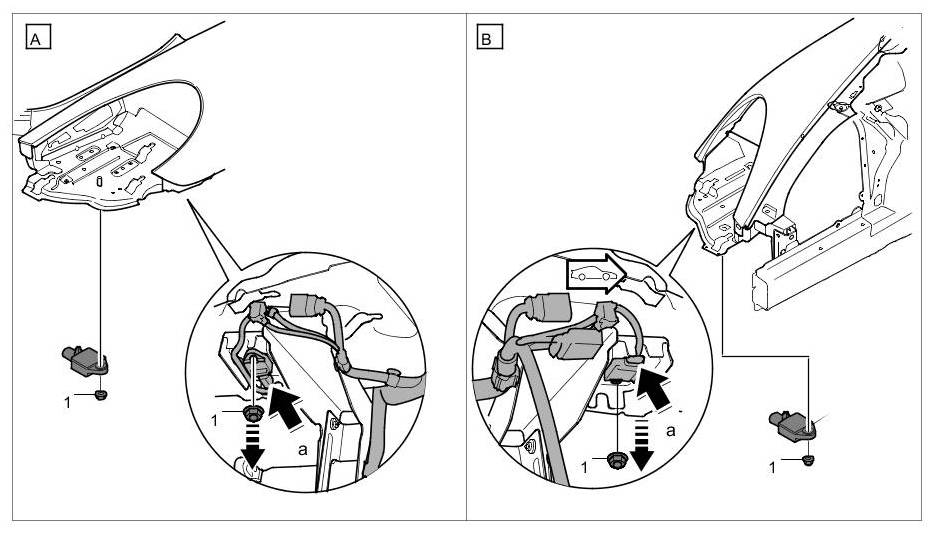 A

1

1

a

B

a

1

1