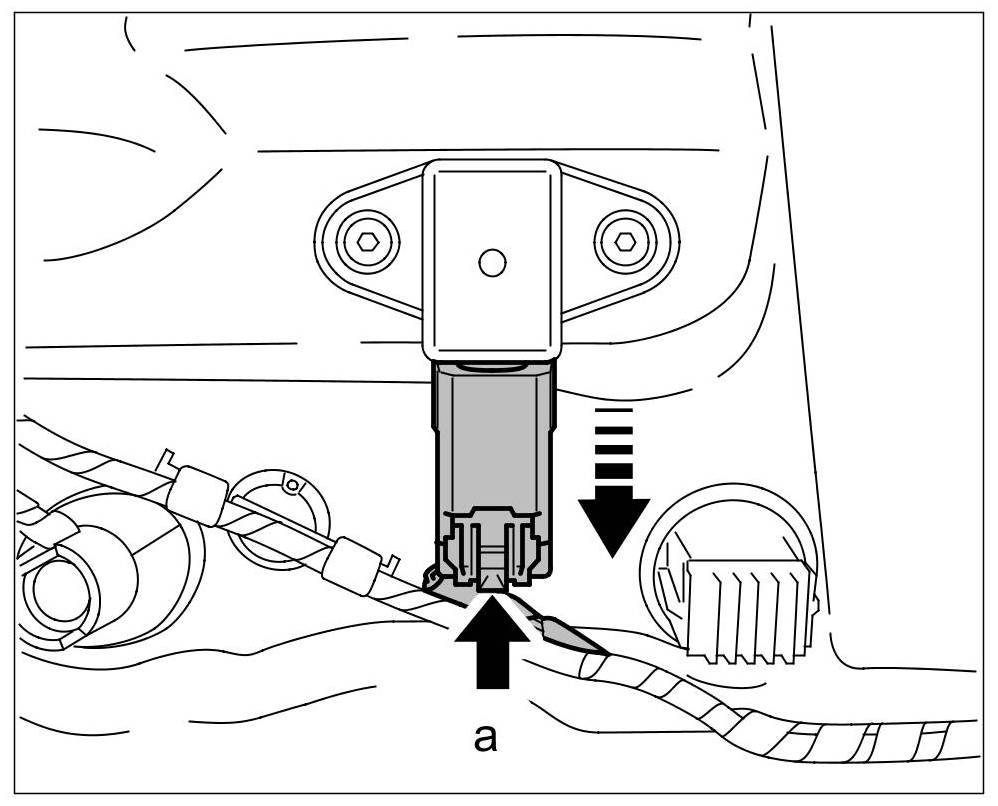 a