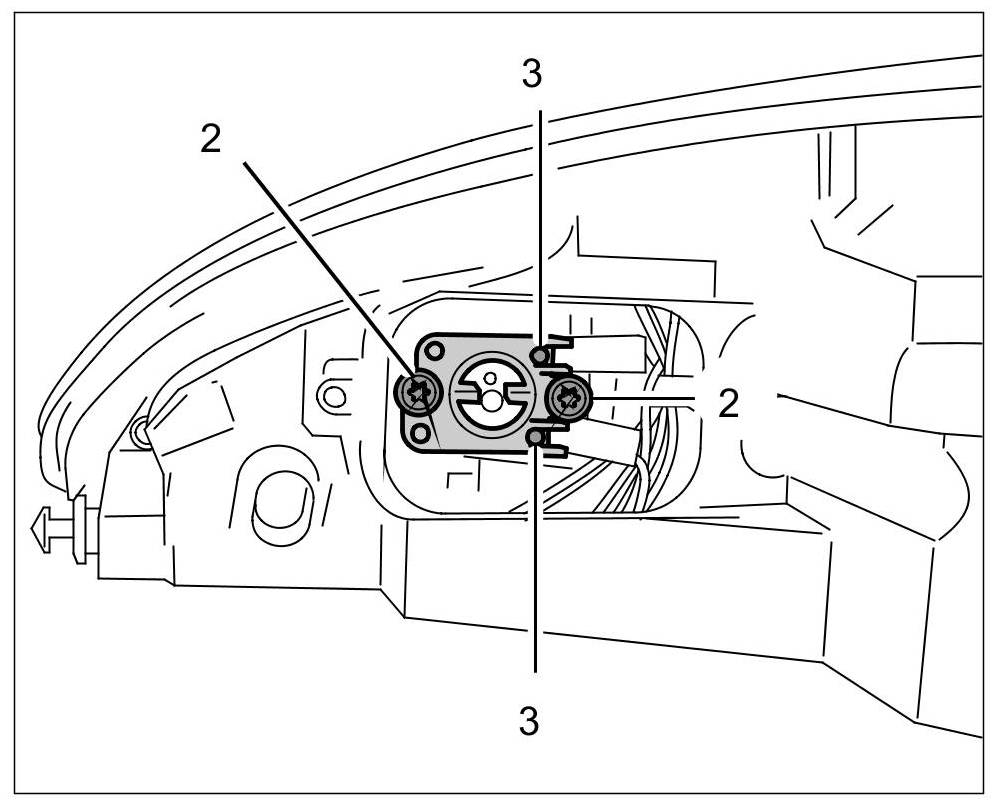 3
2
2
3