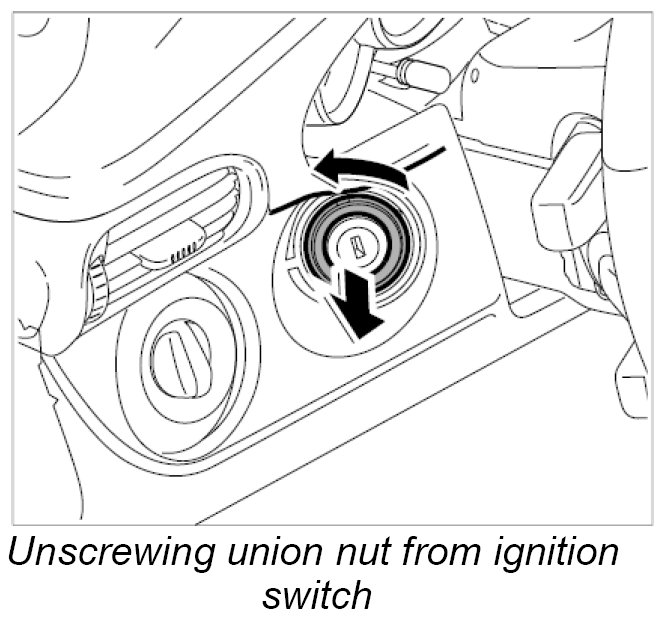 Unscrewing union nut from ignition switch