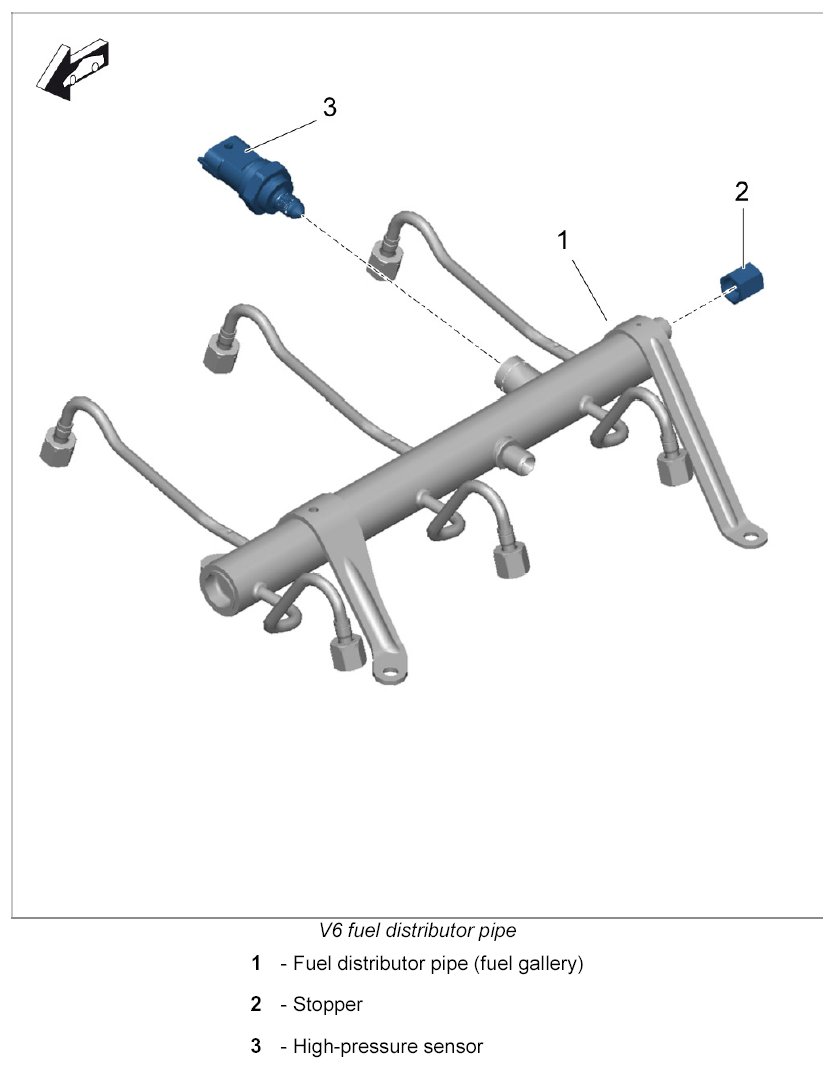 3

2

1

V6 fuel distributor pipe

1 - Fuel distributor pipe (fuel gallery)

2 - Stopper

3 - High-pressure sensor