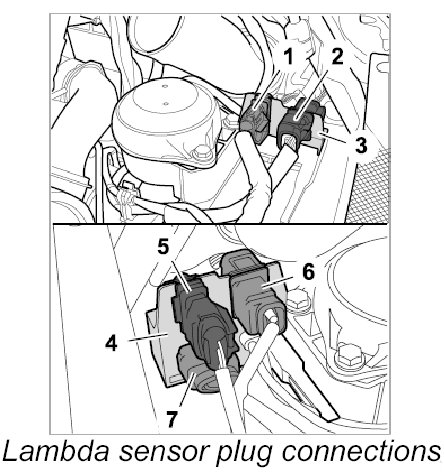 1
2
3
5
6
4
7
Lambda sensor plug connections