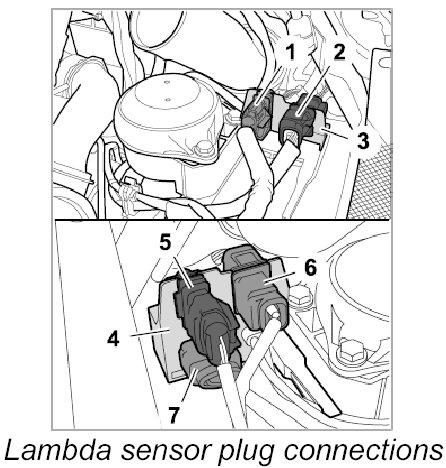 1
2
3
5
6
4
7
Lambda sensor plug connections