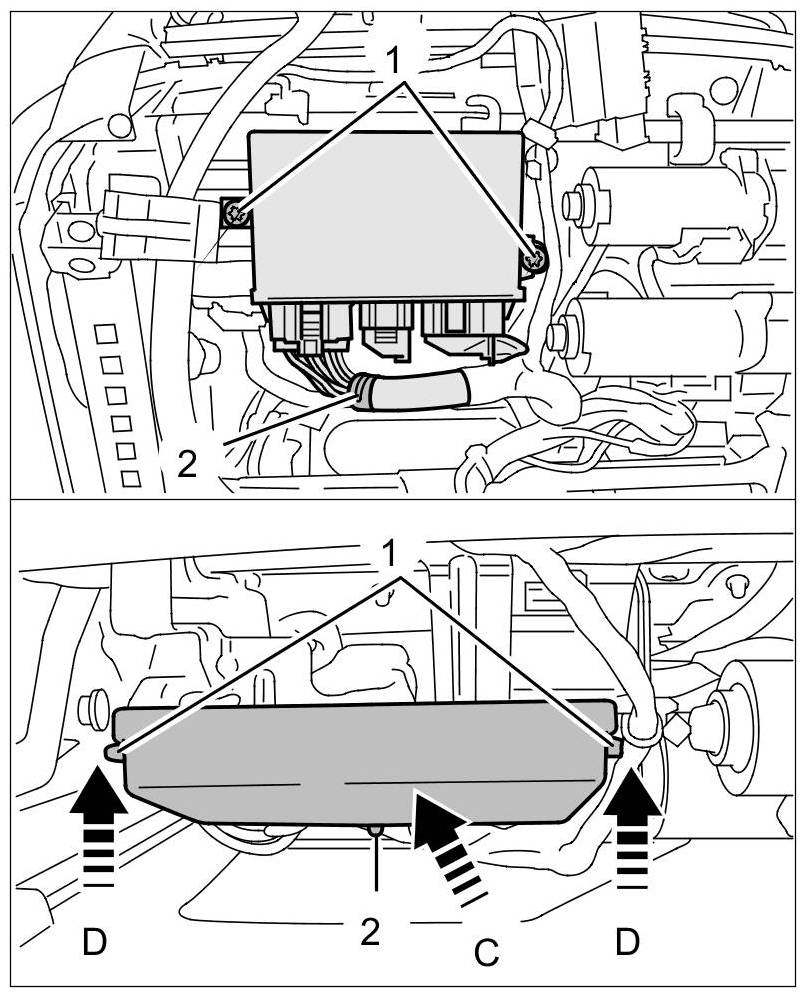 1
2
1
D
2
C
D