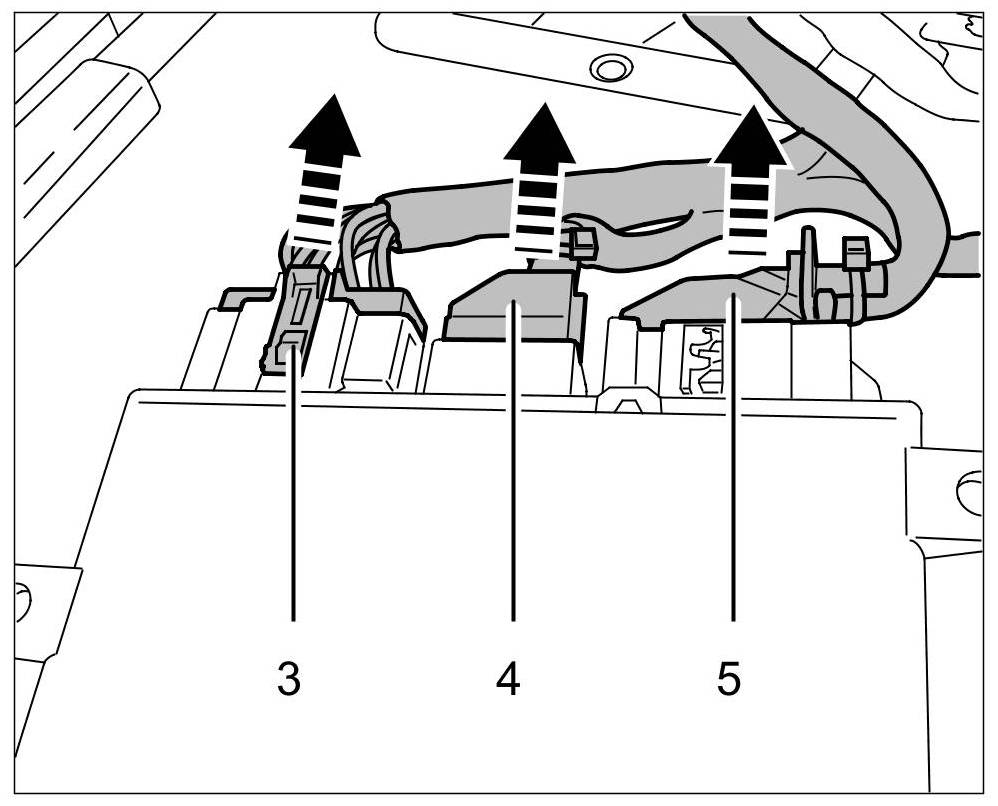 3
4
5