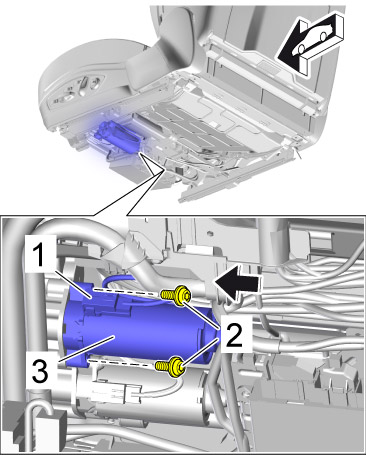 1
2
3