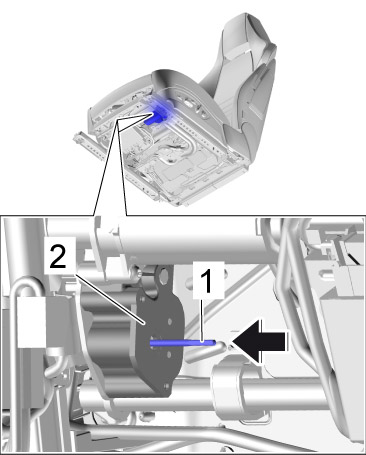 2
1