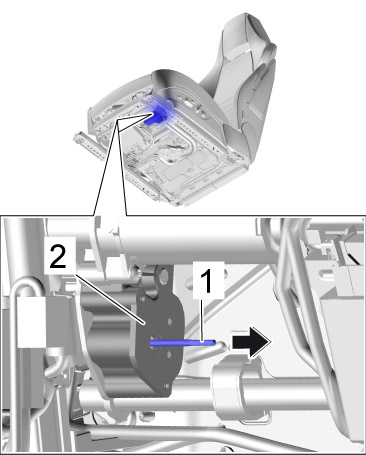 2
1