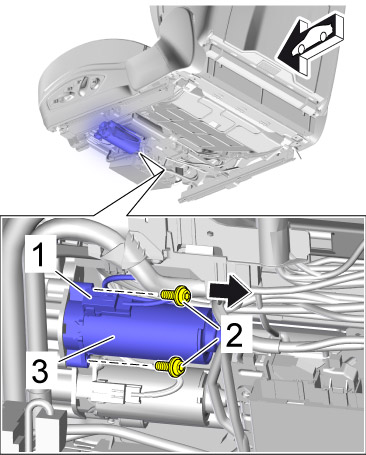 1
2
3