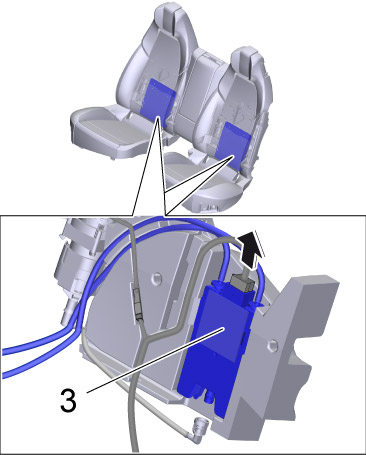 3