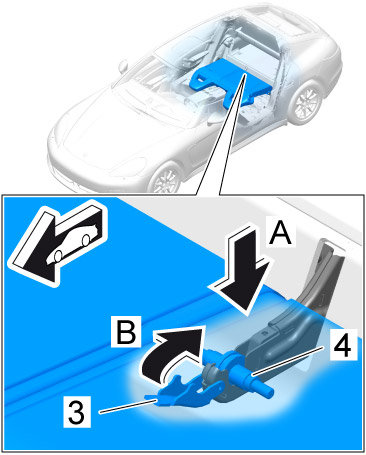 A
B
4
3