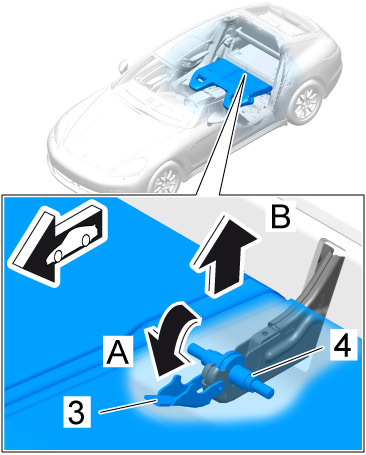 B
A
4
3