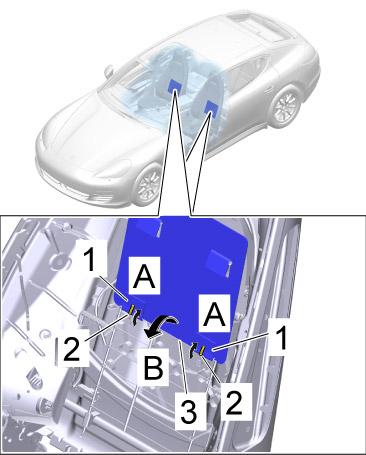 1
A
A
1
2
B
3
2