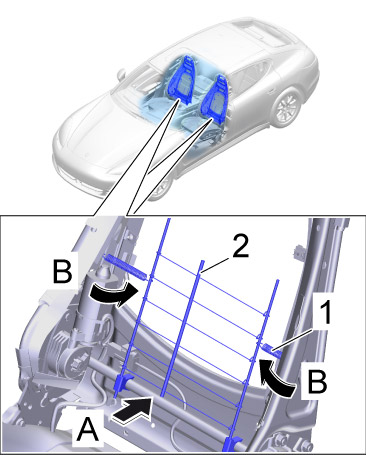 B
2
1
B
A