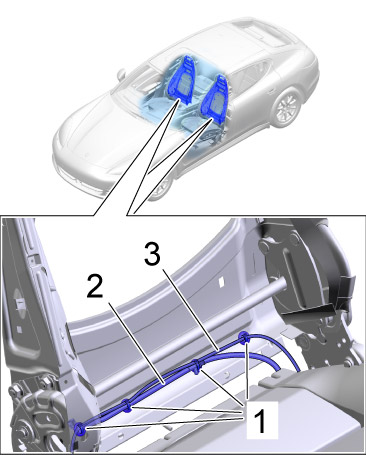 3
2
1