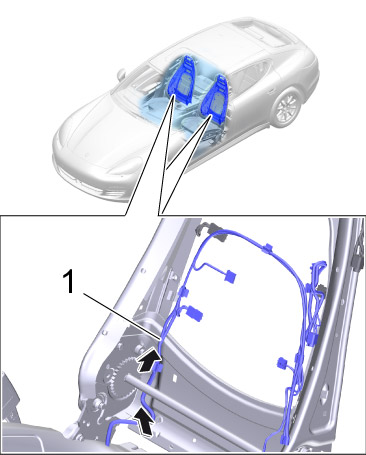 1