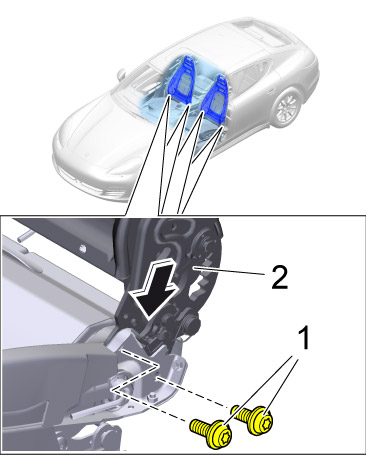 2

1