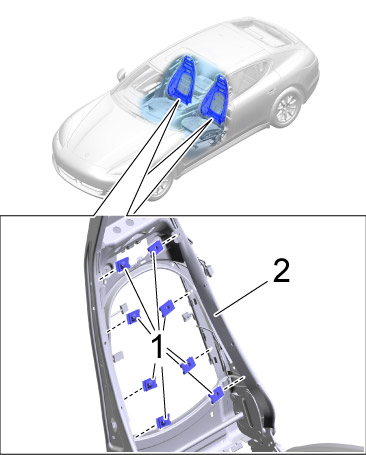 2

1