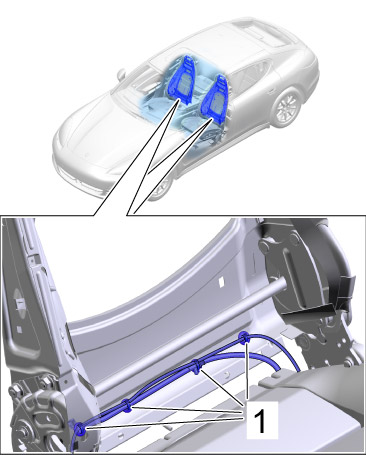 1