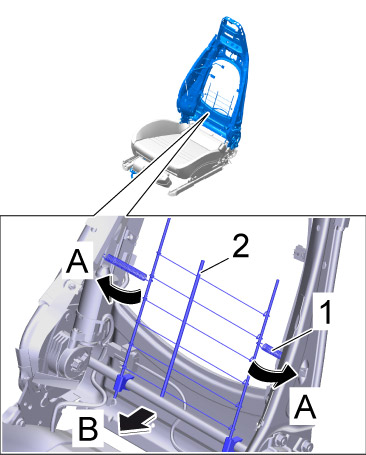 A
2
1
A
B