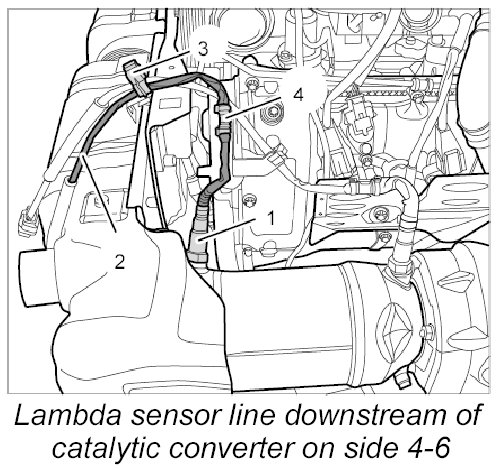 3
4
1
2

Lambda sensor line downstream of catalytic converter on side 4-6