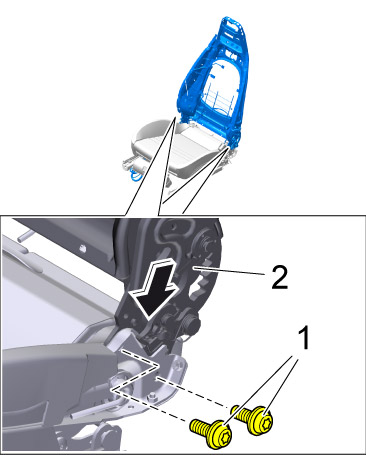 2
1