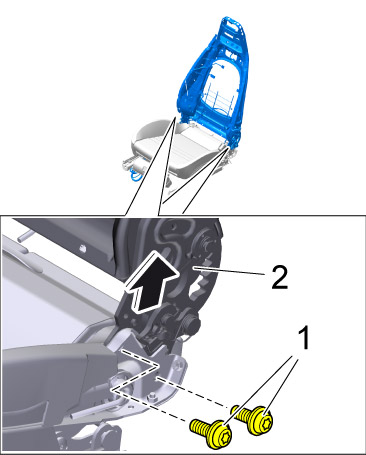 2

1