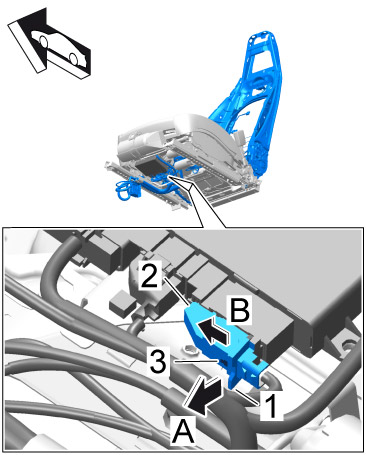 2
B
3
1
A