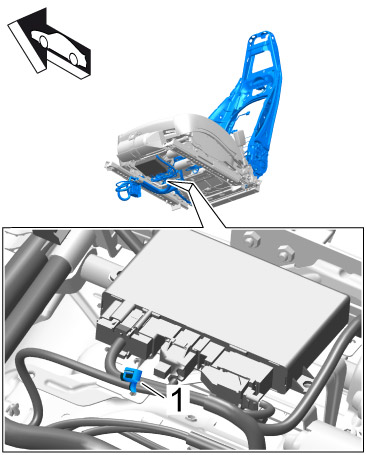 1