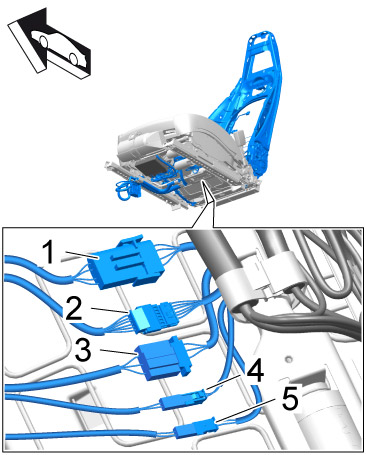 1
2
3
4
5