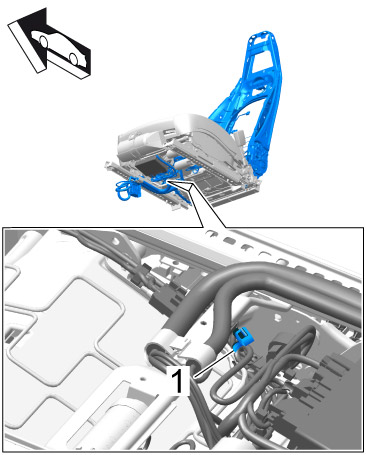 1