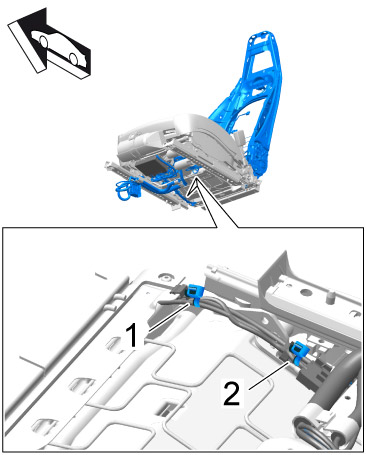 1
2