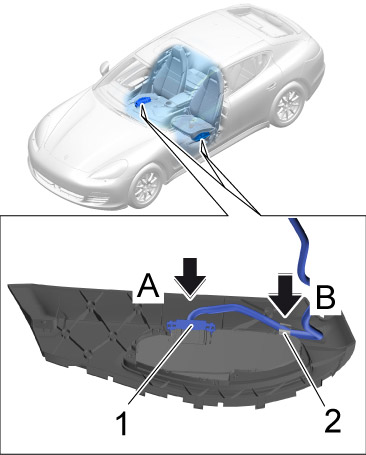 A
B
1
2