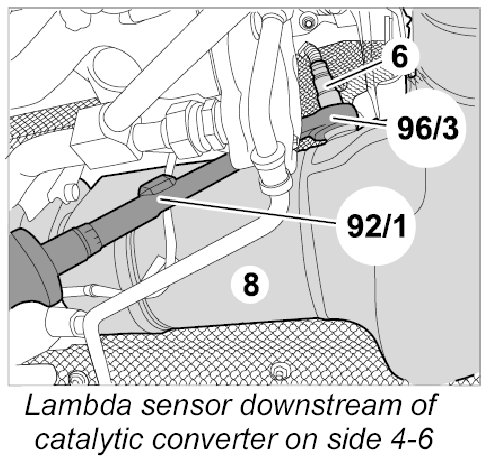 6
96/3
92/1
8

Lambda sensor downstream of catalytic converter on side 4-6