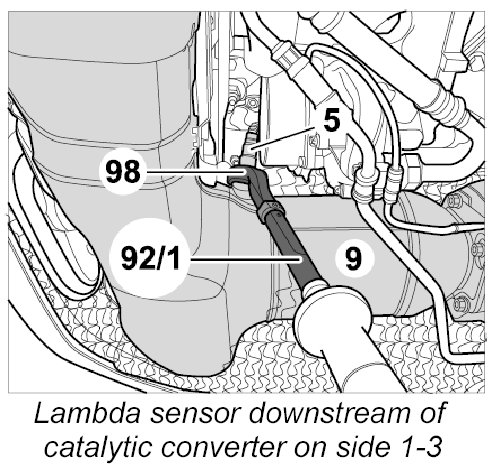 5
98
92/1
9

Lambda sensor downstream of catalytic converter on side 1-3