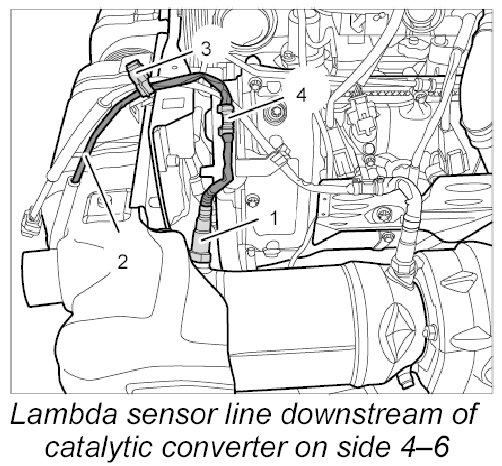 3

4

1

2

Lambda sensor line downstream of catalytic converter on side 4–6