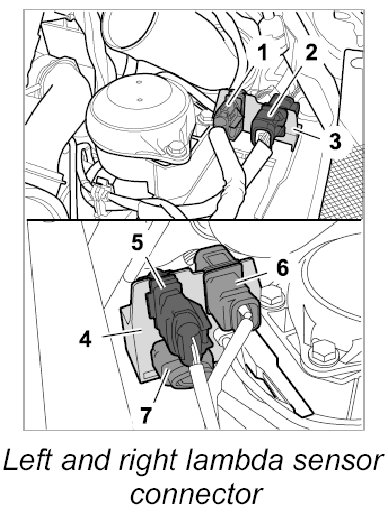 1
2
3
5
6
4
7

Left and right lambda sensor connector